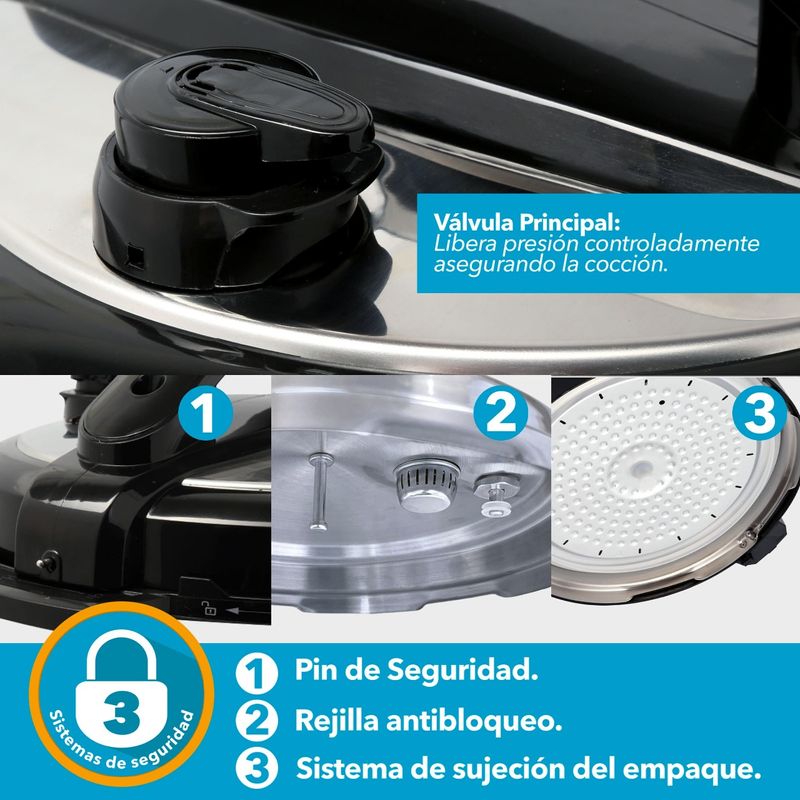 Válvula Principal:
Libera presión controladamente asegurando la cocción.

1

2

3

3
Sistemas de seguridad

1 Pin de Seguridad.
2 Rejilla antibloqueo.
3 Sistema de sujeción del empaque.